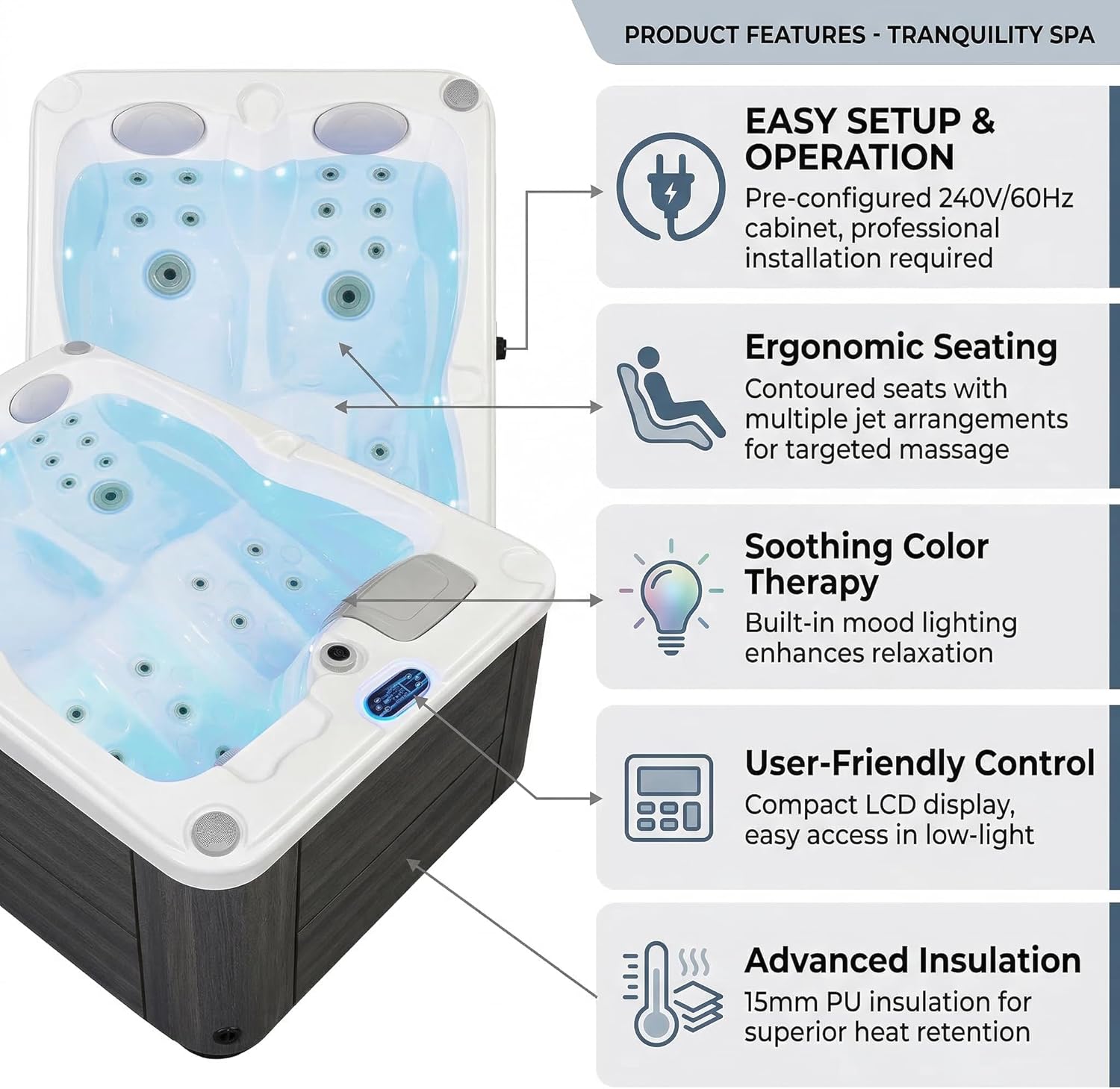 PRODUCT FEATURES - TRANQUILITY SPA

EASY SETUP & OPERATION
Pre-configured 240V/60Hz cabinet, professional installation required

Ergonomic Seating
Contoured seats with multiple jet arrangements for targeted massage

Soothing Color Therapy
Built-in mood lighting enhances relaxation

User-Friendly Control
Compact LCD display, easy access in low-light

Advanced Insulation
15mm PU insulation for superior heat retention