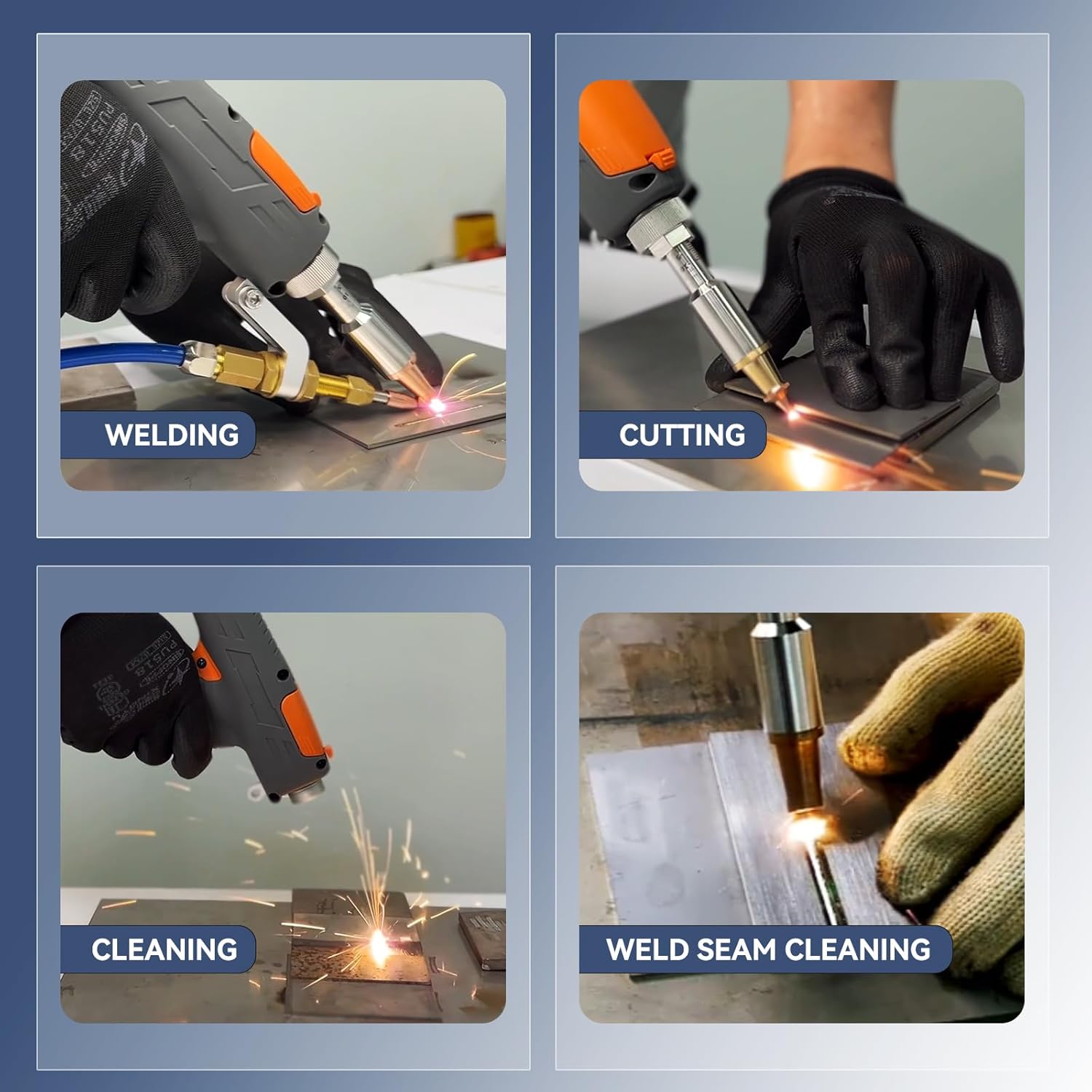 WELDING

CUTTING

CLEANING

WELD SEAM CLEANING