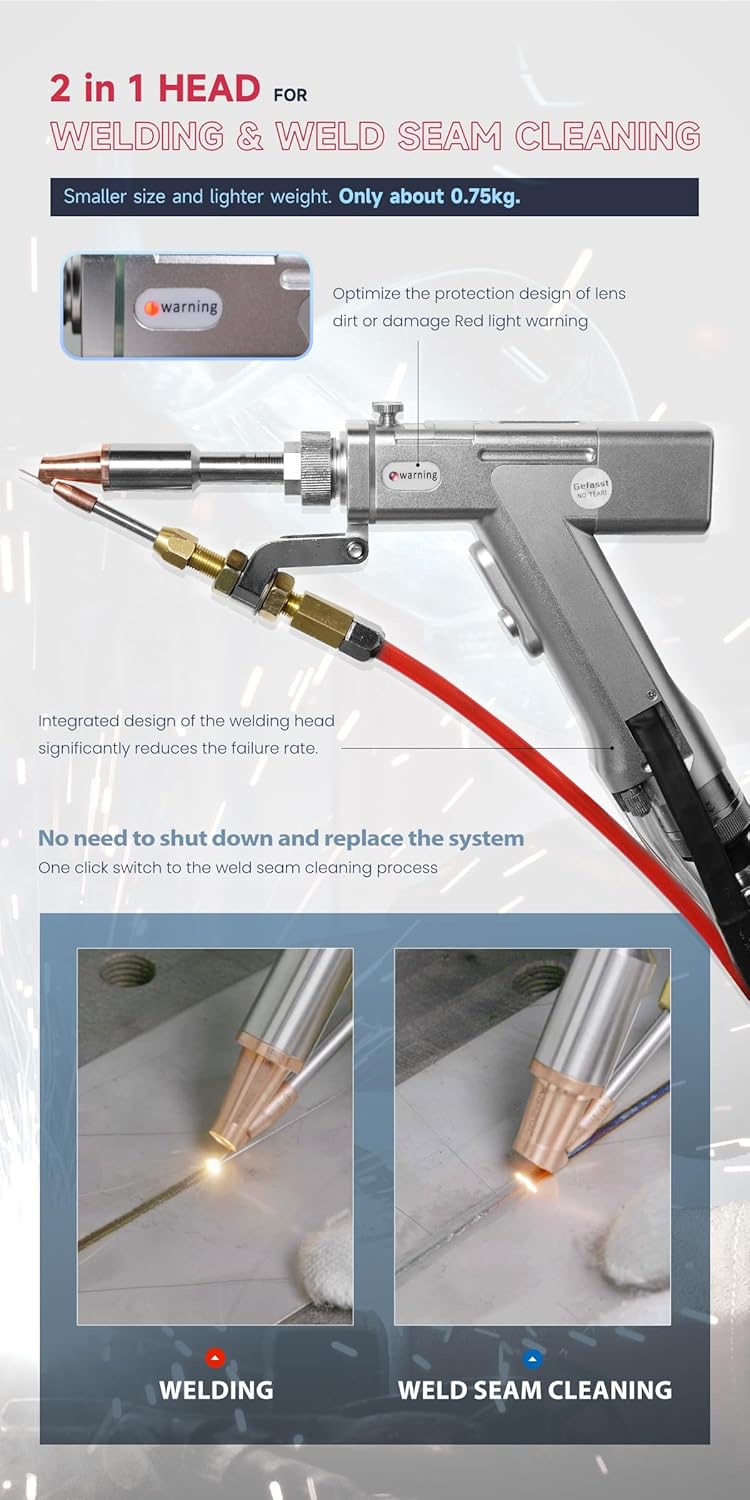 2 in 1 HEAD FOR
WELDING & WELD SEAM CLEANING

Smaller size and lighter weight. Only about 0.75kg.

warning

Optimize the protection design of lens dirt or damage Red light warning

warning

Gefasst
NO TEAR!

Integrated design of the welding head significantly reduces the failure rate.

No need to shut down and replace the system
One click switch to the weld seam cleaning process

WELDING

WELD SEAM CLEANING