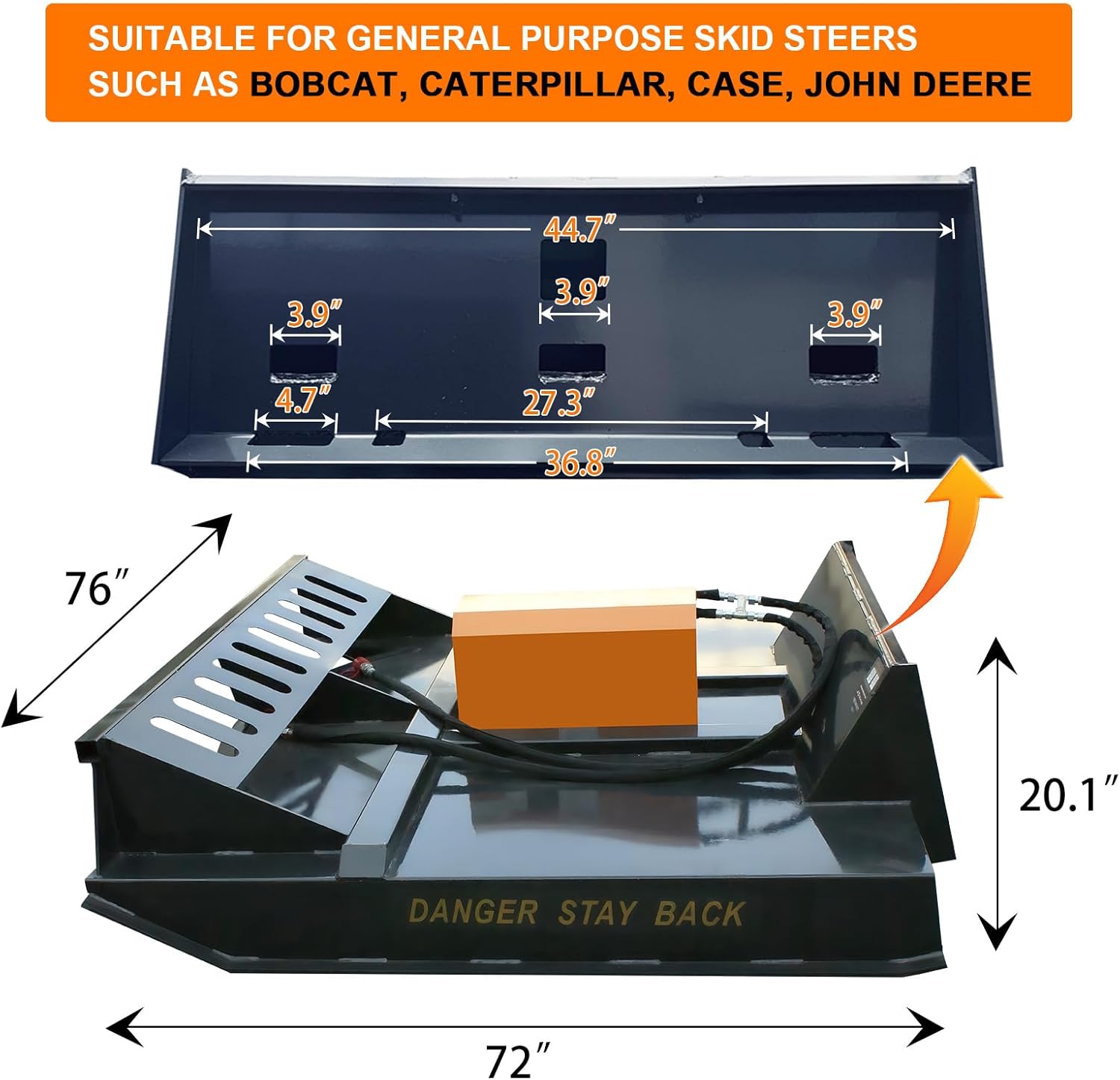 SUITABLE FOR GENERAL PURPOSE SKID STEERS SUCH AS BOBCAT, CATERPILLAR, CASE, JOHN DEERE

44.7″

3.9″

3.9″

3.9″

4.7″

27.3″

36.8″

76″

20.1″

DANGER STAY BACK

72″