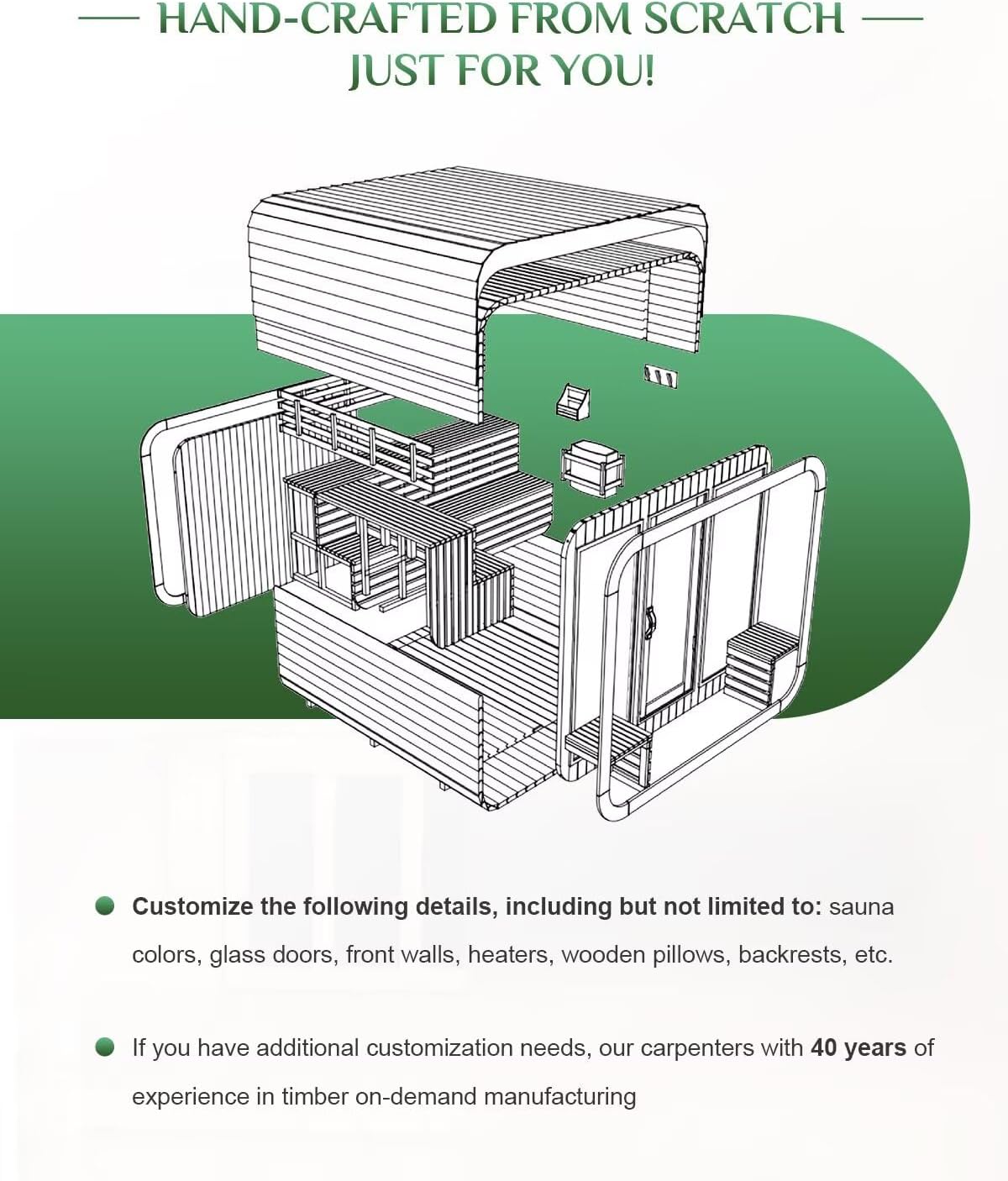 HAND-CRAFTED FROM SCRATCH
JUST FOR YOU!

Customize the following details, including but not limited to: sauna colors, glass doors, front walls, heaters, wooden pillows, backrests, etc.

If you have additional customization needs, our carpenters with 40 years of experience in timber on-demand manufacturing