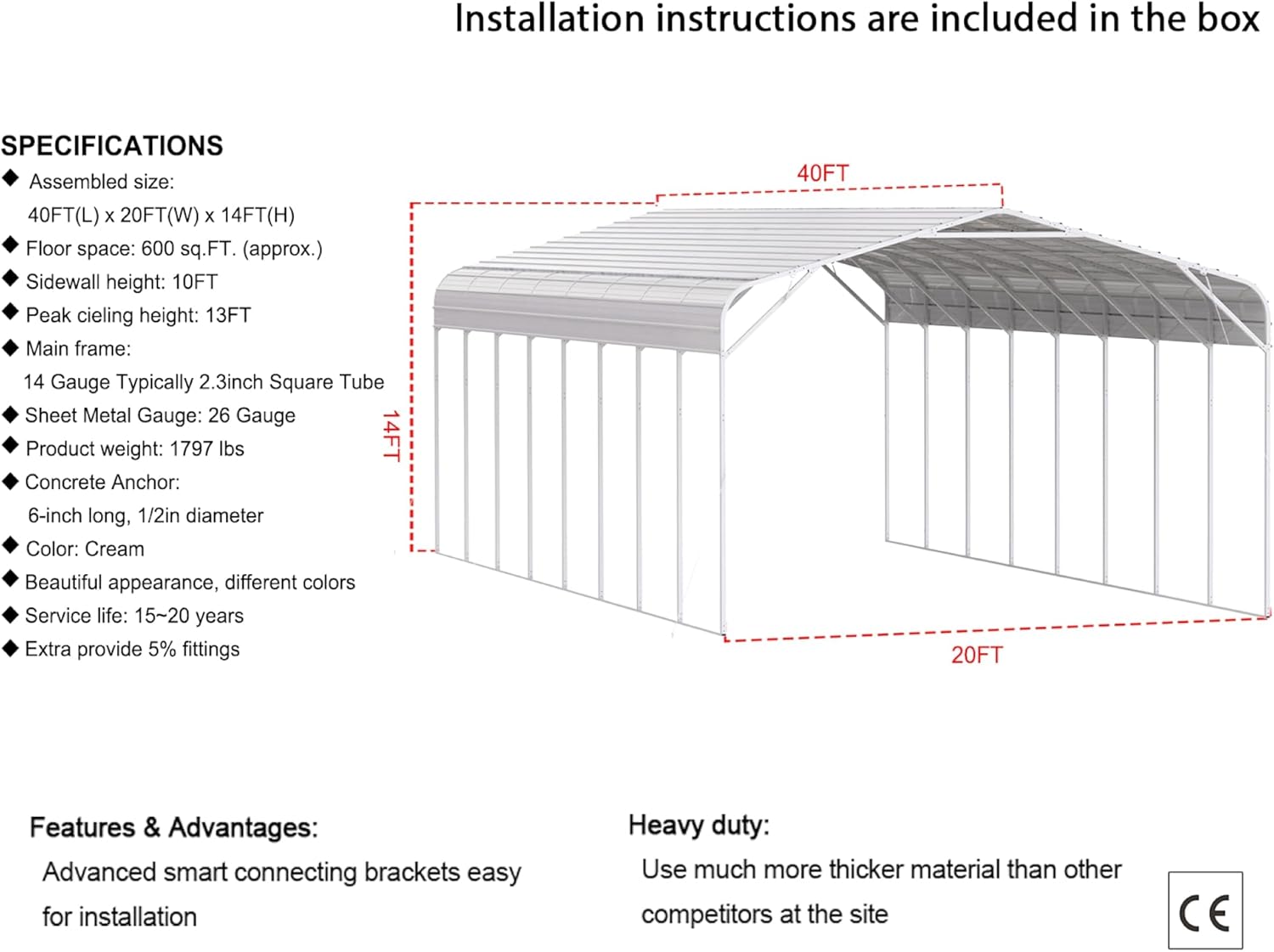 Installation instructions are included in the box

SPECIFICATIONS
◆ Assembled size:
40FT(L) x 20FT(W) x 14FT(H)
◆ Floor space: 600 sq.FT. (approx.)
◆ Sidewall height: 10FT
◆ Peak cieling height: 13FT
◆ Main frame:
14 Gauge Typically 2.3inch Square Tube
◆ Sheet Metal Gauge: 26 Gauge
◆ Product weight: 1797 lbs
◆ Concrete Anchor:
6-inch long, 1/2in diameter
◆ Color: Cream
◆ Beautiful appearance, different colors
◆ Service life: 15~20 years
◆ Extra provide 5% fittings

40FT
14FT
20FT

Features & Advantages:
Advanced smart connecting brackets easy for installation

Heavy duty:
Use much more thicker material than other competitors at the site

CE