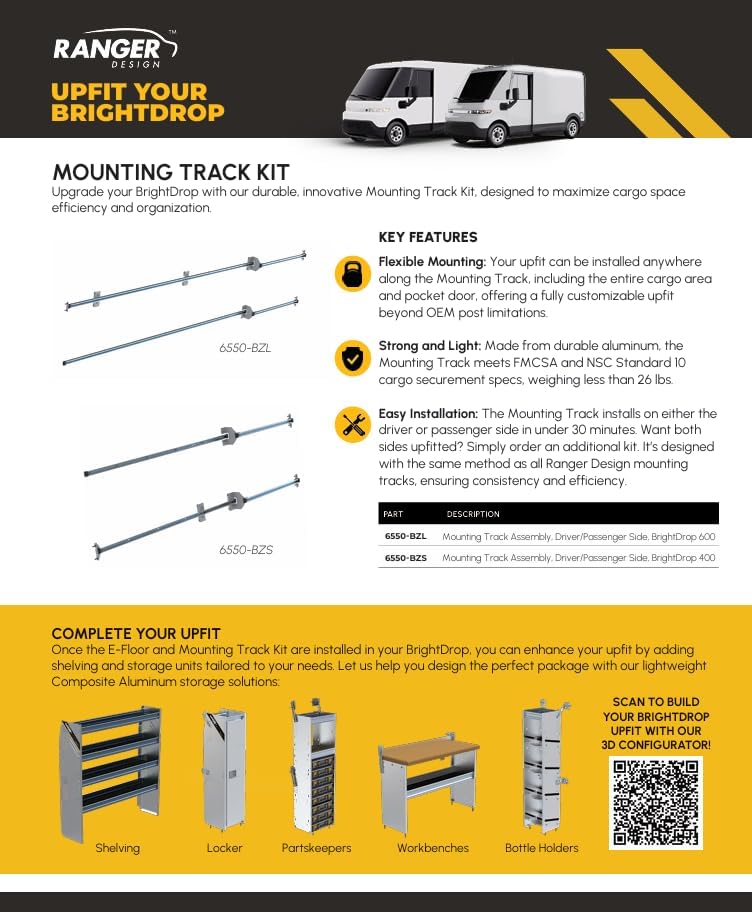 RANGER™ DESIGN

UPFIT YOUR BRIGHTDROP

MOUNTING TRACK KIT
Upgrade your BrightDrop with our durable, innovative Mounting Track Kit, designed to maximize cargo space efficiency and organization.

6550-BZL

6550-BZS

KEY FEATURES

Flexible Mounting: Your upfit can be installed anywhere along the Mounting Track, including the entire cargo area and pocket door, offering a fully customizable upfit beyond OEM post limitations.

Strong and Light: Made from durable aluminum, the Mounting Track meets FMCSA and NSC Standard 10 cargo securement specs, weighing less than 26 lbs.

Easy Installation: The Mounting Track installs on either the driver or passenger side in under 30 minutes. Want both sides upfitted? Simply order an additional kit. It's designed with the same method as all Ranger Design mounting tracks, ensuring consistency and efficiency.

| PART | DESCRIPTION |
|---|---|
| 6550-BZL | Mounting Track Assembly, Driver/Passenger Side, BrightDrop 600 |
| 6550-BZS | Mounting Track Assembly, Driver/Passenger Side, BrightDrop 400 |

COMPLETE YOUR UPFIT
Once the E-Floor and Mounting Track Kit are installed in your BrightDrop, you can enhance your upfit by adding shelving and storage units tailored to your needs. Let us help you design the perfect package with our lightweight Composite Aluminum storage solutions:

Shelving
Locker
Partskeepers
Workbenches
Bottle Holders

SCAN TO BUILD YOUR BRIGHTDROP UPFIT WITH OUR 3D CONFIGURATOR!