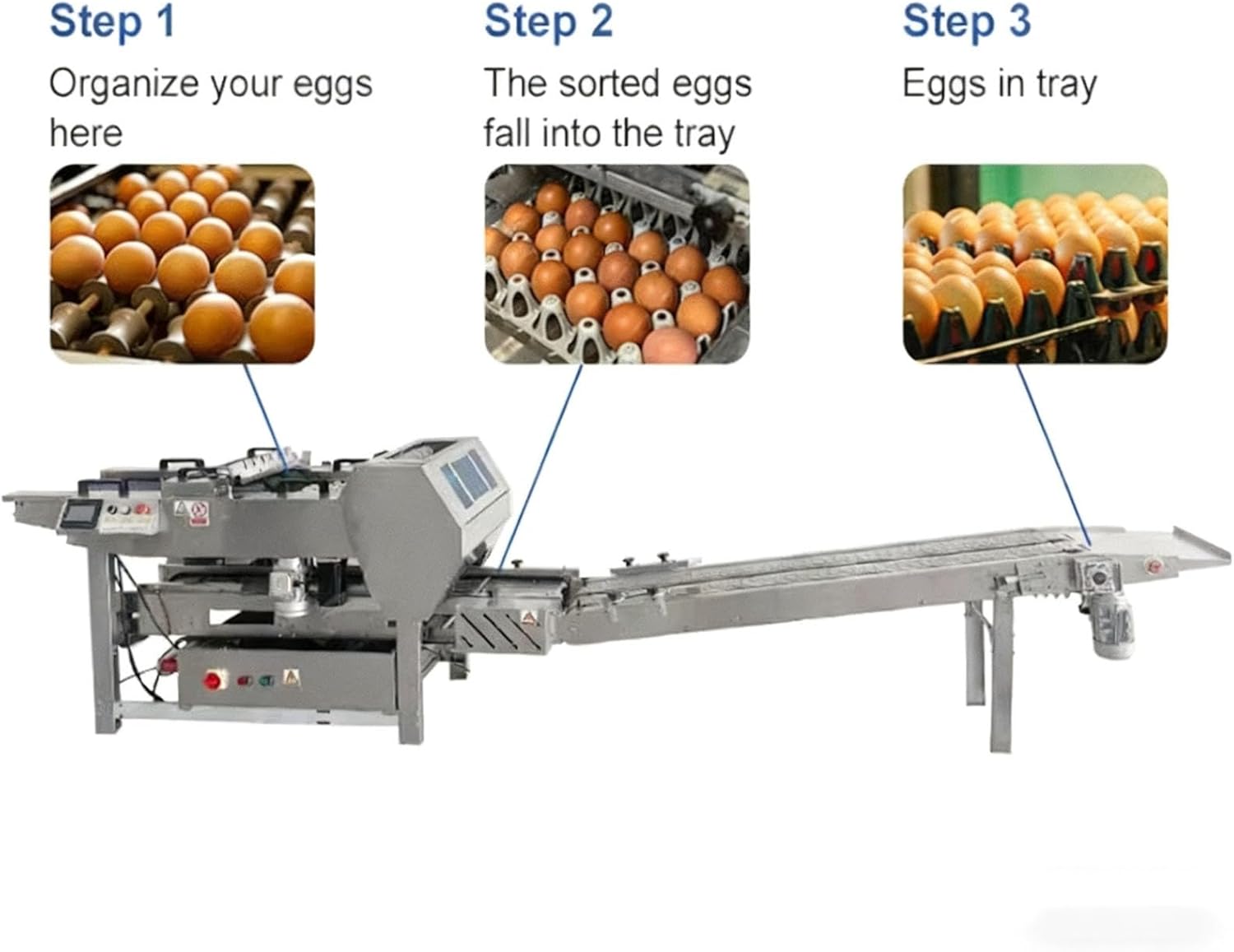 Step 1
Organize your eggs here

Step 2
The sorted eggs fall into the tray

Step 3
Eggs in tray