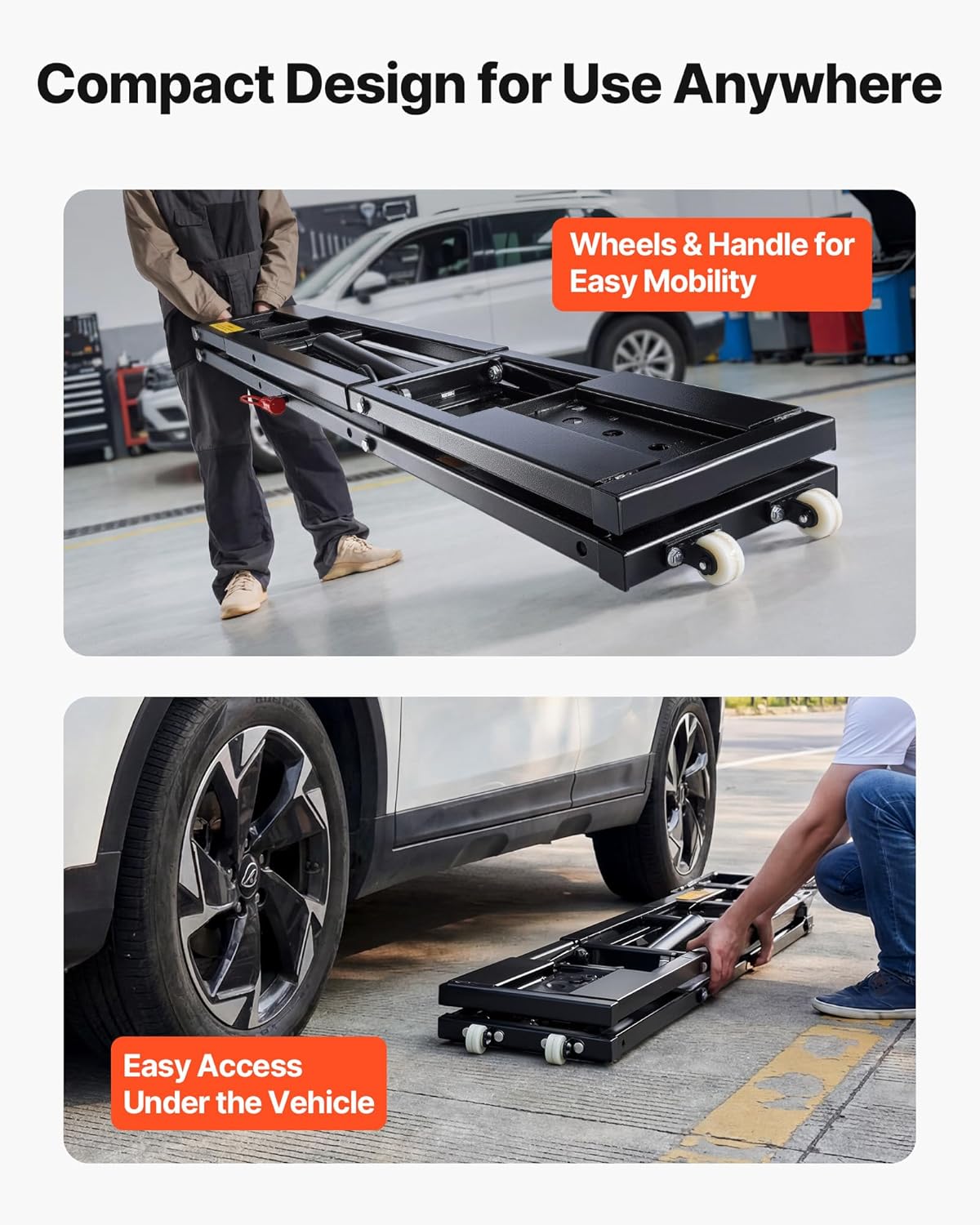 Compact Design for Use Anywhere

Wheels & Handle for Easy Mobility

Easy Access Under the Vehicle