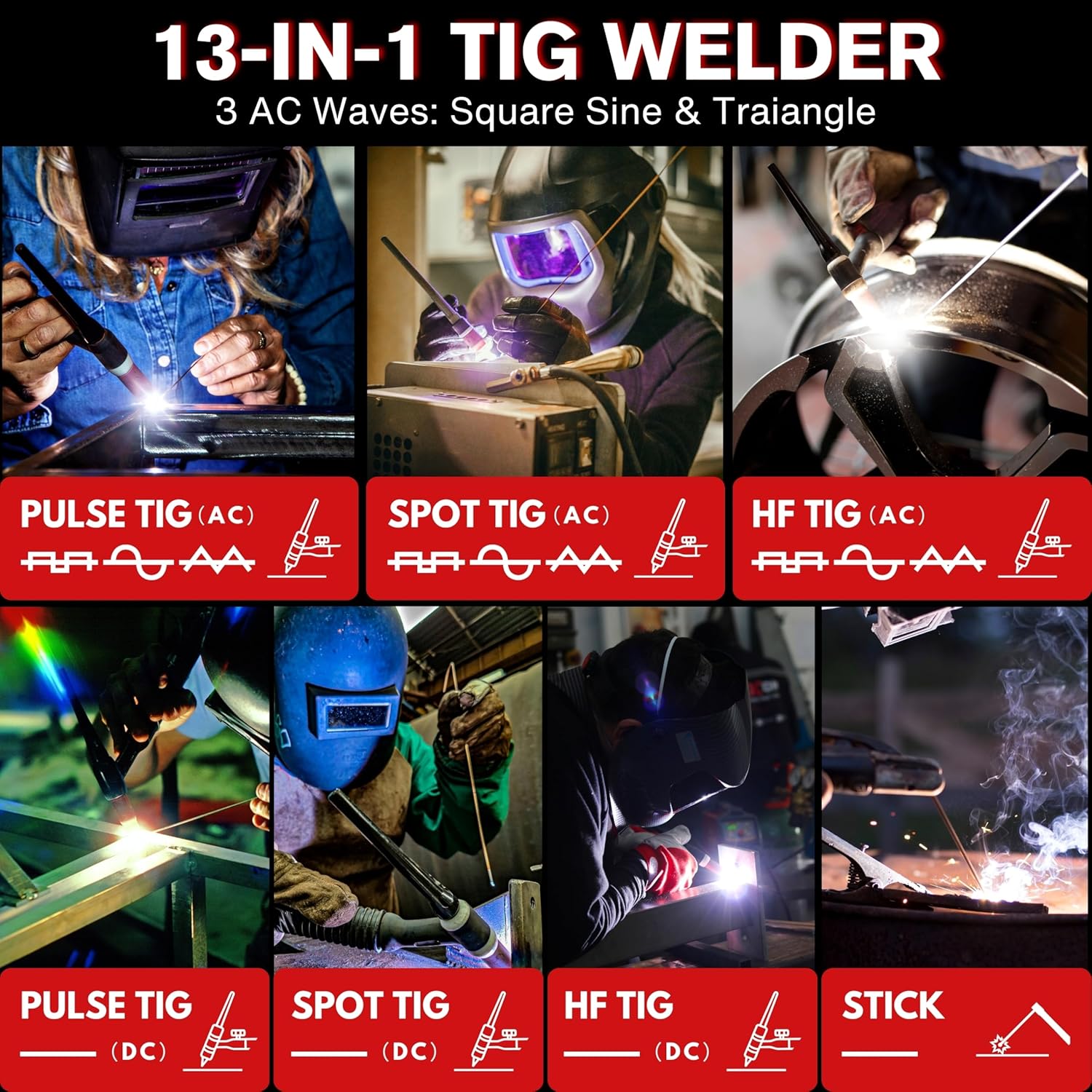 13-IN-1 TIG WELDER
3 AC Waves: Square Sine & Traiangle

PULSE TIG (AC)

SPOT TIG (AC)

HF TIG (AC)

PULSE TIG (DC)

SPOT TIG (DC)

HF TIG (DC)

STICK