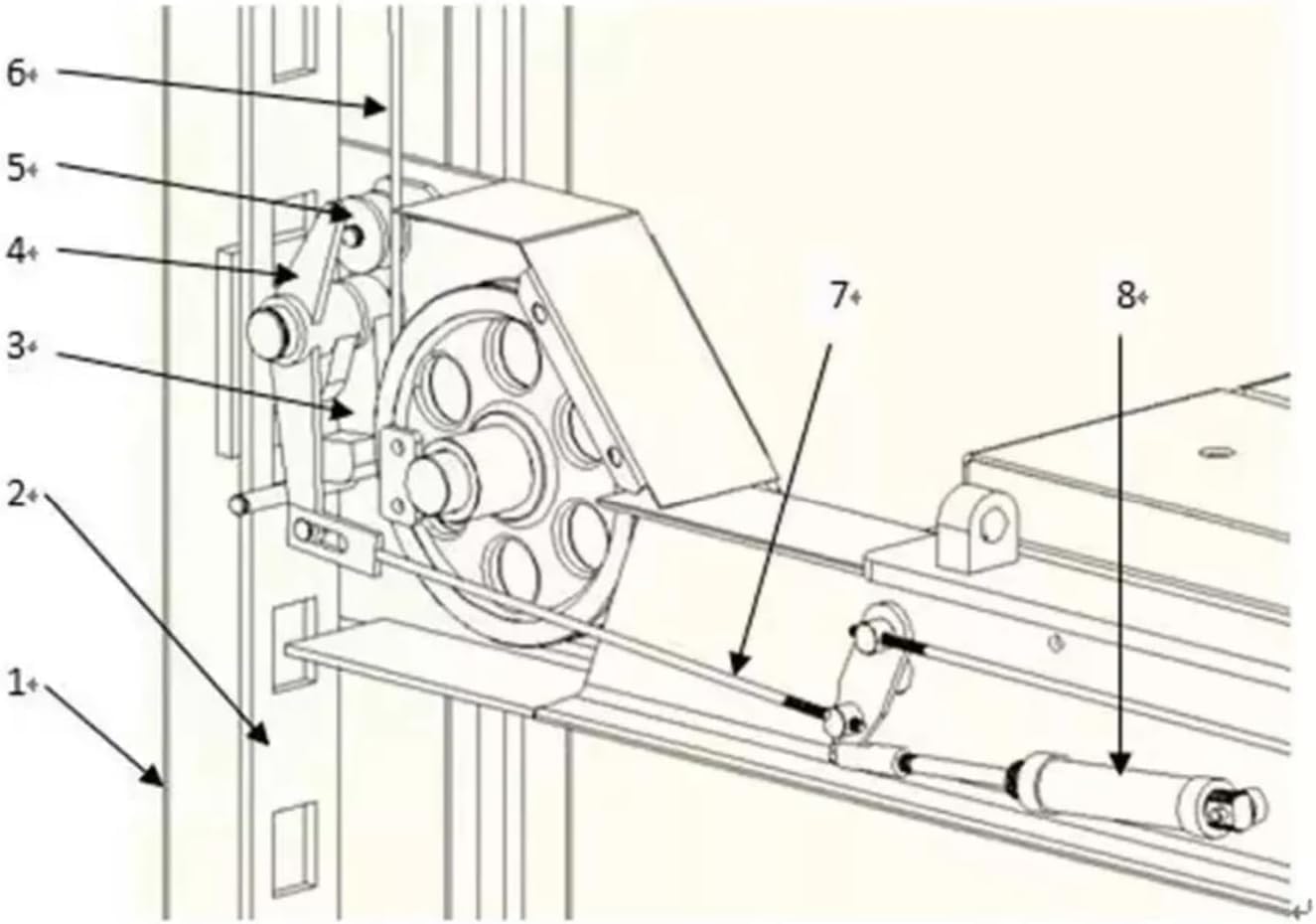 6
5
4
3
2
1
7
8