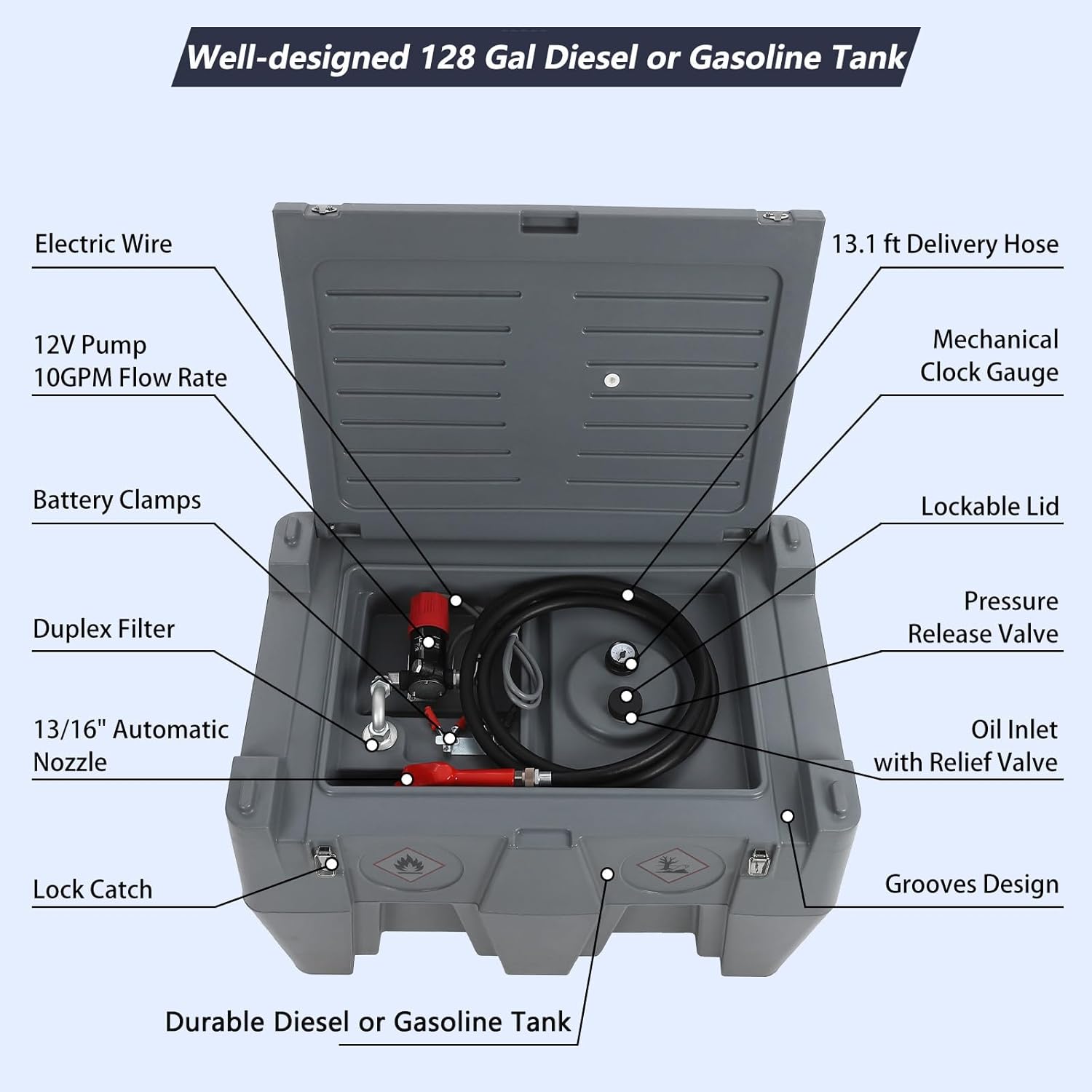 Well-designed 128 Gal Diesel or Gasoline Tank

Electric Wire

12V Pump
10GPM Flow Rate

Battery Clamps

Duplex Filter

13/16" Automatic
Nozzle

Lock Catch

13.1 ft Delivery Hose

Mechanical
Clock Gauge

Lockable Lid

Pressure
Release Valve

Oil Inlet
with Relief Valve

Grooves Design

Durable Diesel or Gasoline Tank